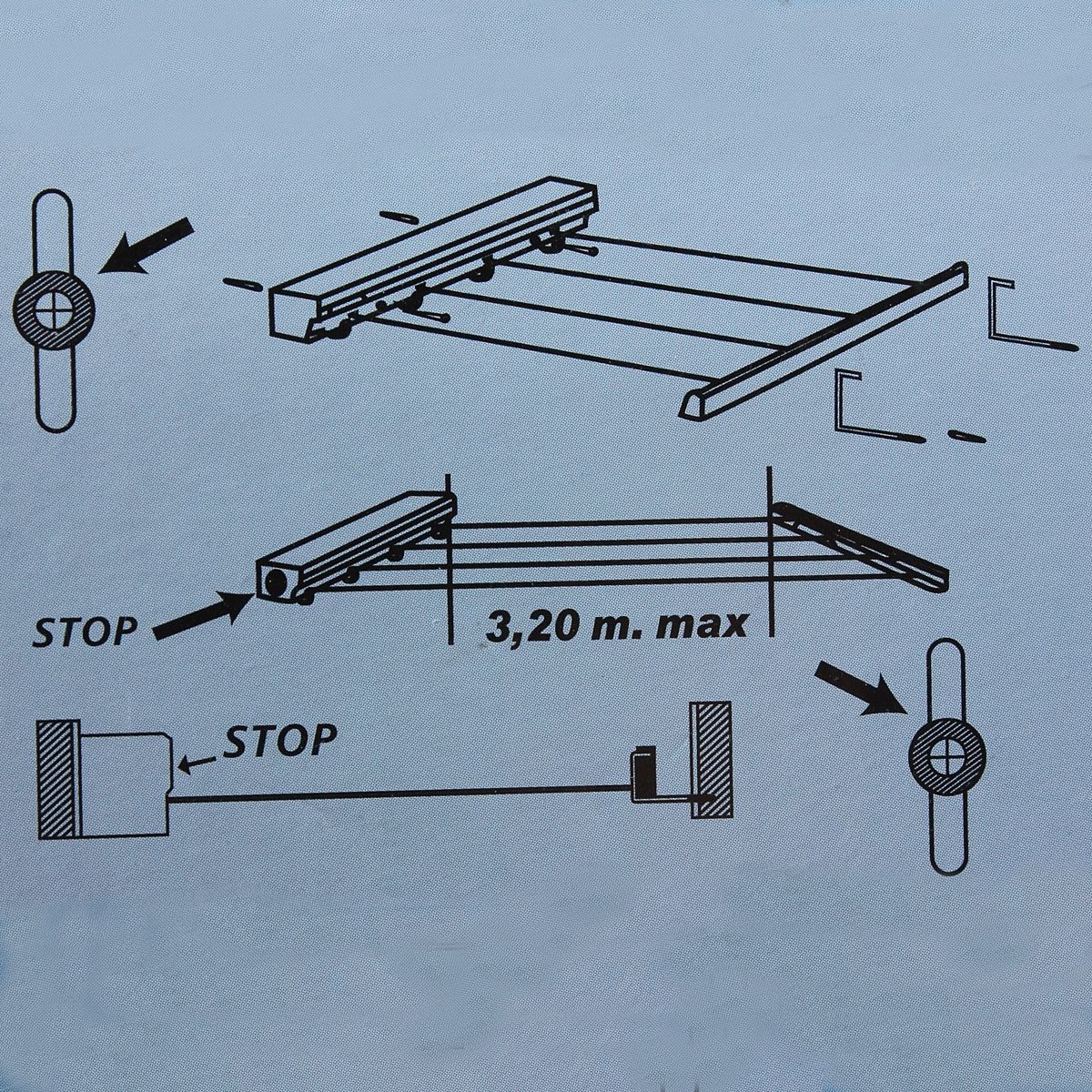 STOP

3,20 m. max

STOP